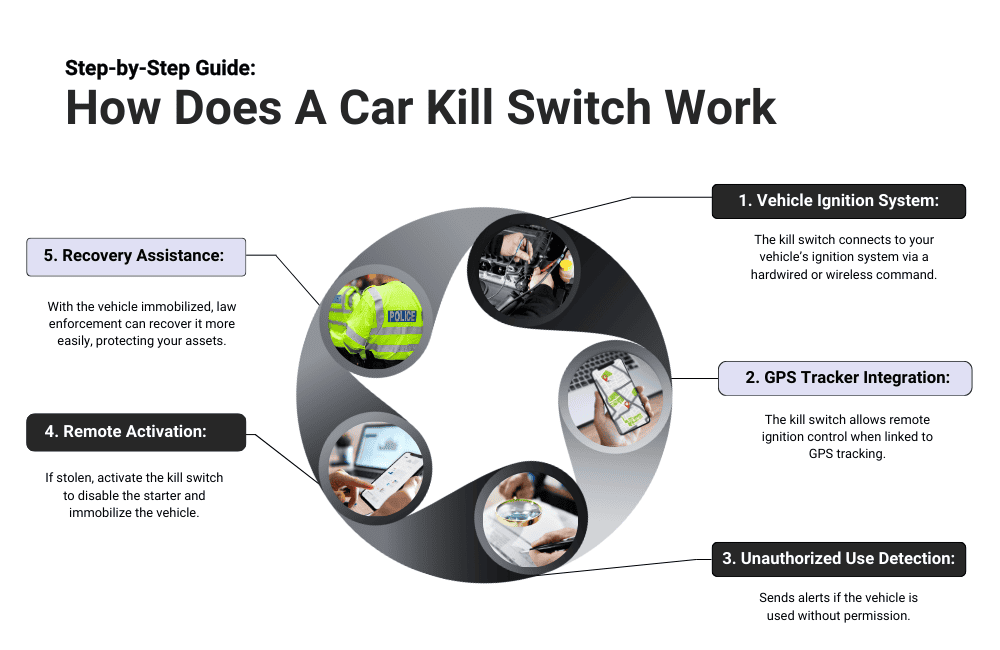 Step-by-Step Guide:
How Does A Car Kill Switch Work

1. Vehicle Ignition System:

The kill switch connects to your vehicle's ignition system via a hardwired or wireless command.

2. GPS Tracker Integration:

The kill switch allows remote ignition control when linked to GPS tracking.

3. Unauthorized Use Detection:

Sends alerts if the vehicle is used without permission.

4. Remote Activation:

If stolen, activate the kill switch to disable the starter and immobilize the vehicle.

5. Recovery Assistance:

With the vehicle immobilized, law enforcement can recover it more easily, protecting your assets.

POLICE